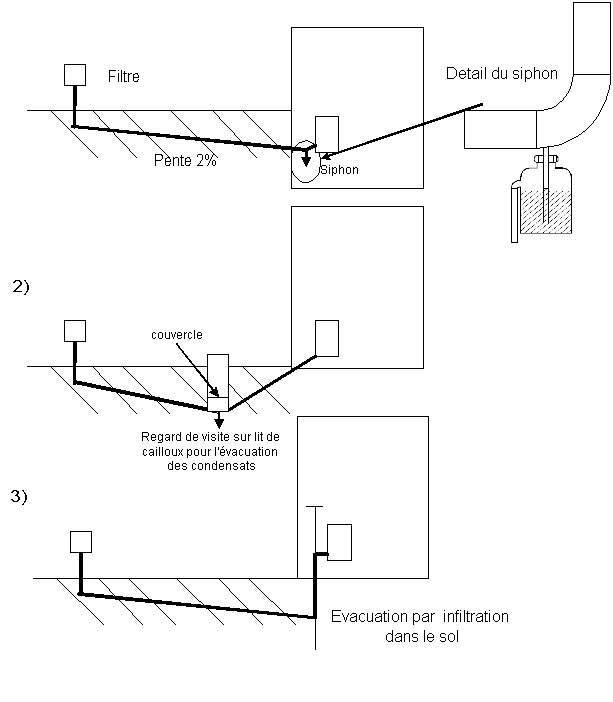 Filtre

Detail du siphon

Pente 2%

Siphon

2)

couvercle

Regard de visite sur lit de cailloux pour l'évacuation des condensats

3)

Evacuation par infiltration dans le sol