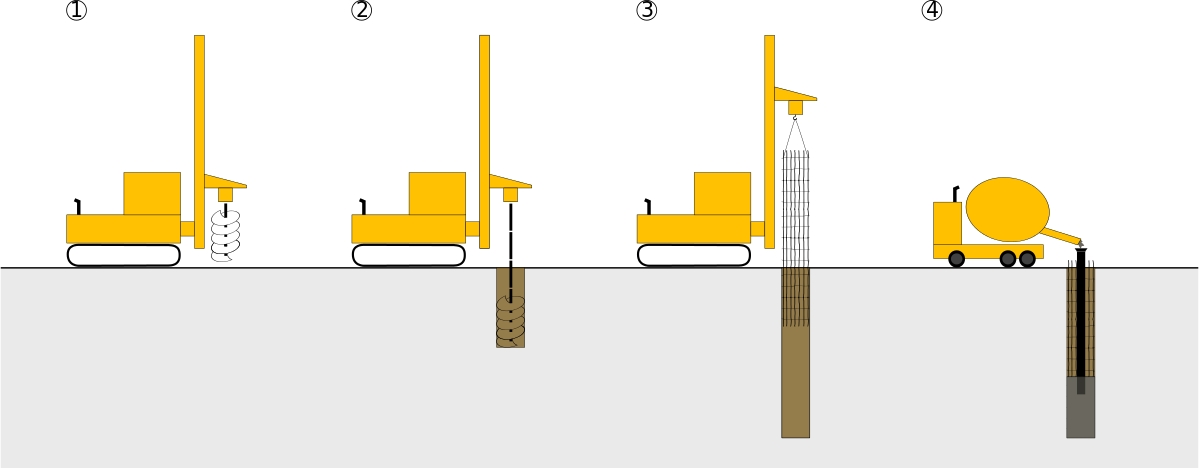 ①
②
③
④