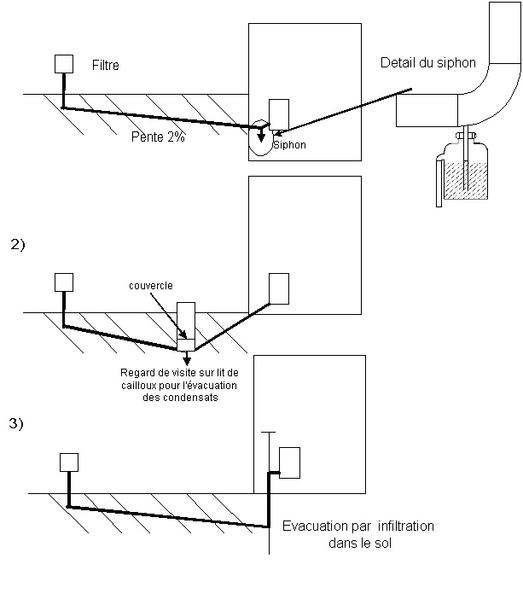 Filtre

Detail du siphon

Pente 2%

Siphon

2)

couvercle

Regard de visite sur lit de cailloux pour l'évacuation des condensats

3)

Evacuation par infiltration dans le sol